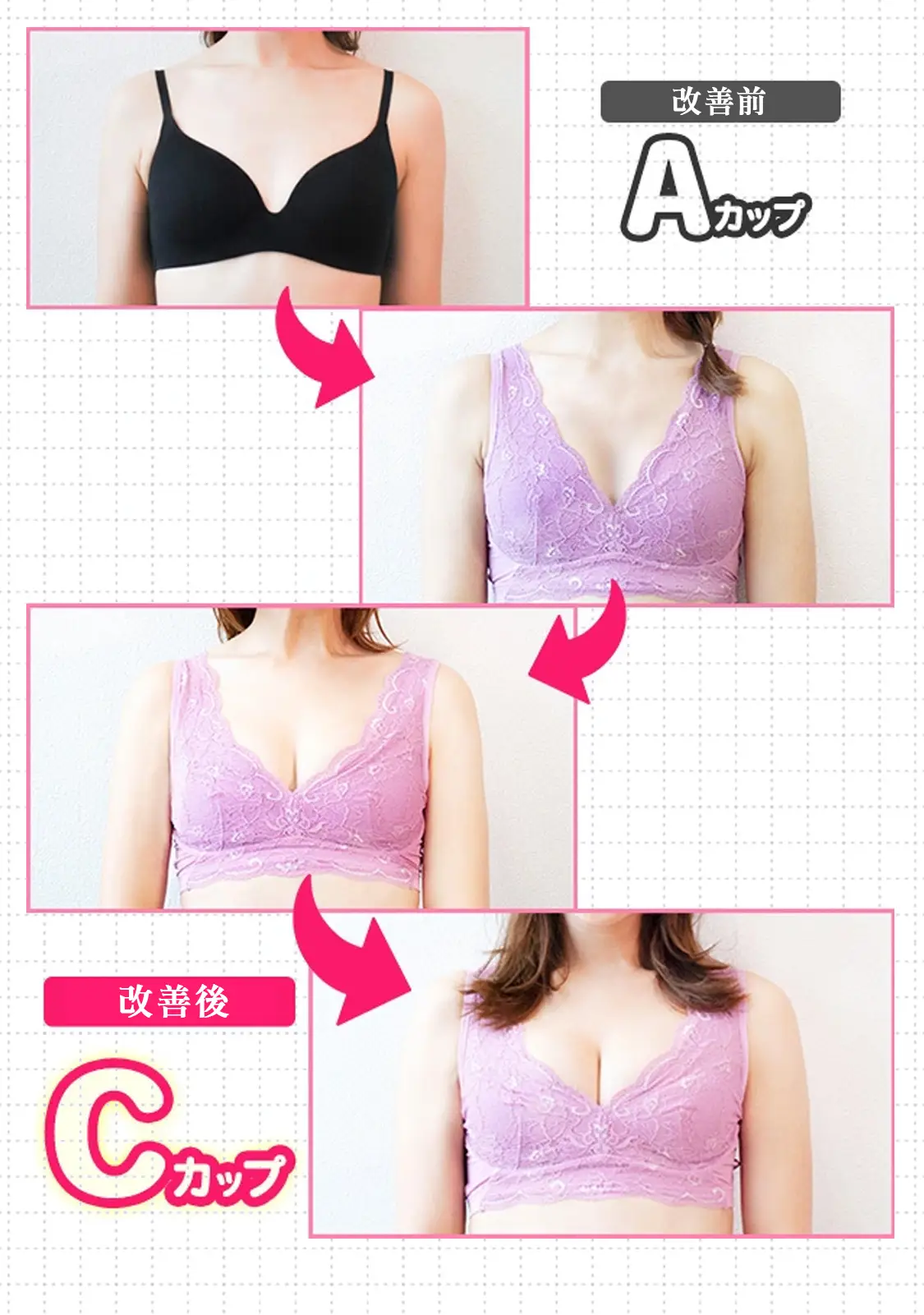 改善前

Aカップ

改善後

Cカップ